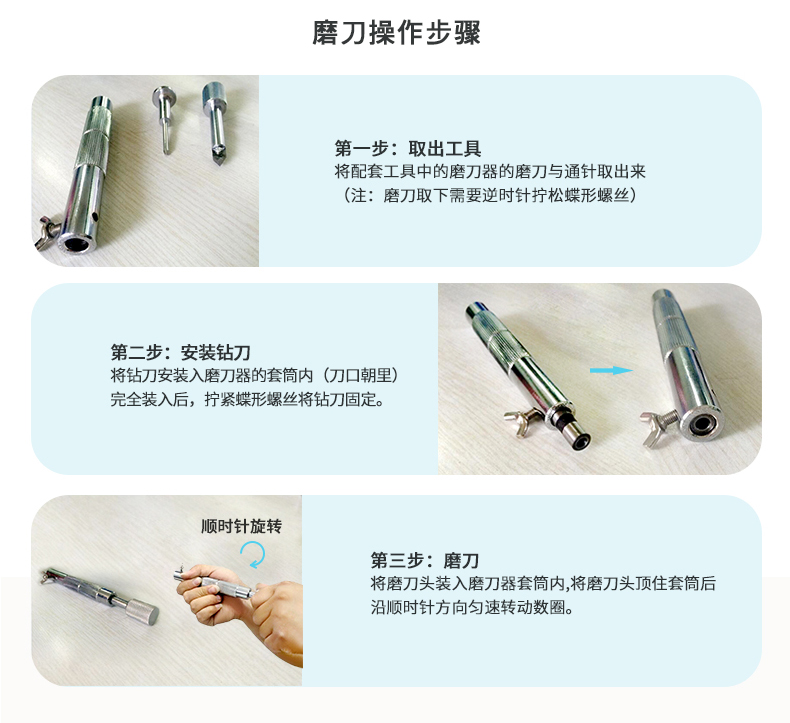 磨刀操作步骤

第一步：取出工具
将配套工具中的磨刀器的磨刀与通针取出来
（注：磨刀取下需要逆时针拧松蝶形螺丝）

第二步：安装钻刀
将钻刀安装入磨刀器的套筒内（刀口朝里）
完全装入后，拧紧蝶形螺丝将钻刀固定。

顺时针旋转

第三步：磨刀
将磨刀头装入磨刀器套筒内,将磨刀头顶住套筒后
沿顺时针方向匀速转动数圈。